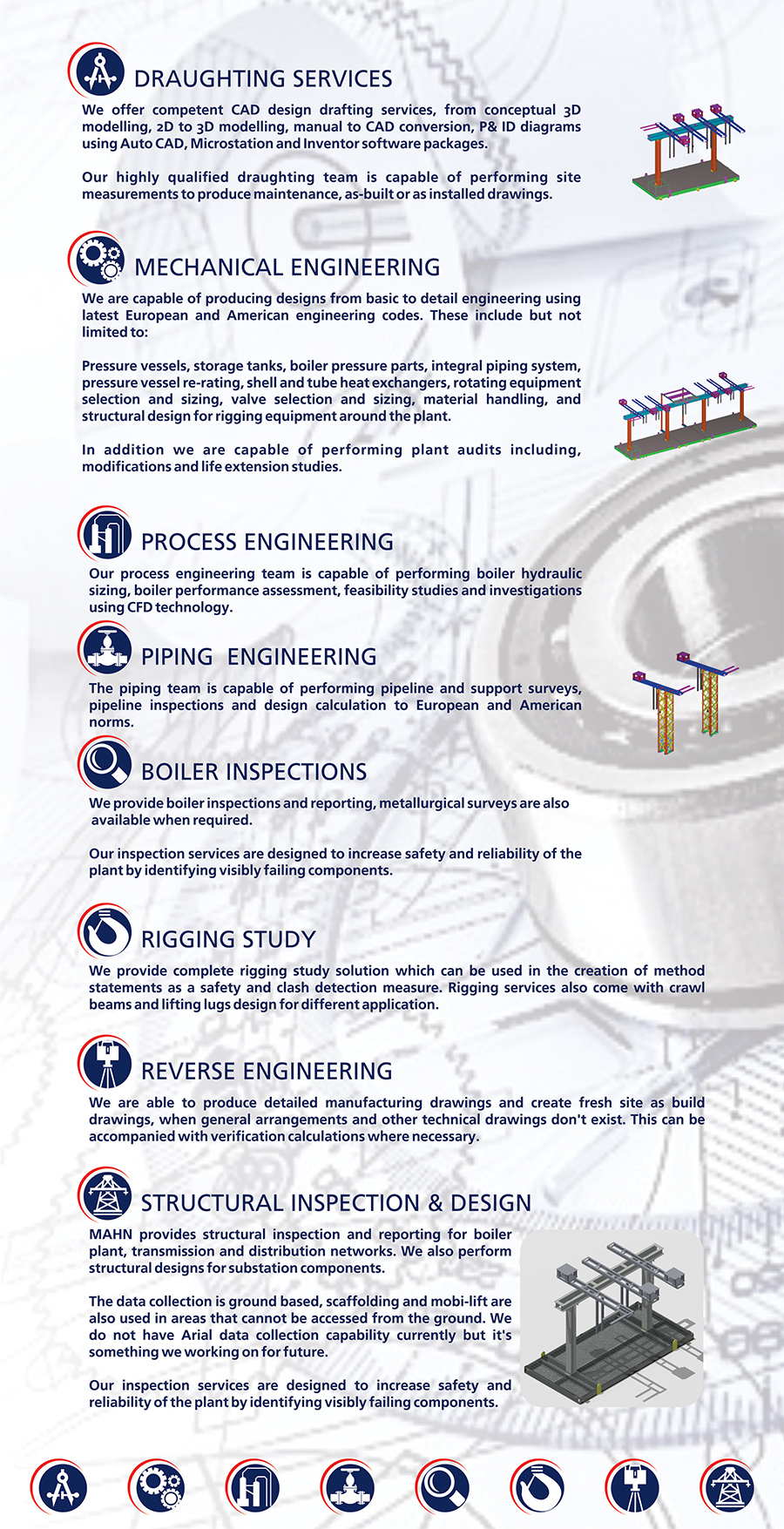 DRAUGHTING SERVICES

We offer competent CAD design drafting services, from conceptual 3D modelling, 2D to 3D modelling, manual to CAD conversion, P& ID diagrams using Auto CAD, Microstation and Inventor software packages.

Our highly qualified draughting team is capable of performing site measurements to produce maintenance, as-built or as installed drawings.

MECHANICAL ENGINEERING

We are capable of producing designs from basic to detail engineering using latest European and American engineering codes. These include but not limited to:

Pressure vessels, storage tanks, boiler pressure parts, integral piping system, pressure vessel re-rating, shell and tube heat exchangers, rotating equipment selection and sizing, valve selection and sizing, material handling, and structural design for rigging equipment around the plant.

In addition we are capable of performing plant audits including, modifications and life extension studies.

PROCESS ENGINEERING

Our process engineering team is capable of performing boiler hydraulic sizing, boiler performance assessment, feasibility studies and investigations using CFD technology.

PIPING ENGINEERING

The piping team is capable of performing pipeline and support surveys, pipeline inspections and design calculation to European and American norms.

BOILER INSPECTIONS

We provide boiler inspections and reporting, metallurgical surveys are also available when required.

Our inspection services are designed to increase safety and reliability of the plant by identifying visibly failing components.

RIGGING STUDY

We provide complete rigging study solution which can be used in the creation of method statements as a safety and clash detection measure. Rigging services also come with crawl beams and lifting lugs design for different application.

REVERSE ENGINEERING

We are able to produce detailed manufacturing drawings and create fresh site as build drawings, when general arrangements and other technical drawings don't exist. This can be accompanied with verification calculations where necessary.

STRUCTURAL INSPECTION & DESIGN

MAHN provides structural inspection and reporting for boiler plant, transmission and distribution networks. We also perform structural designs for substation components.

The data collection is ground based, scaffolding and mobi-lift are also used in areas that cannot be accessed from the ground. We do not have Arial data collection capability currently but it's something we working on for future.

Our inspection services are designed to increase safety and reliability of the plant by identifying visibly failing components.